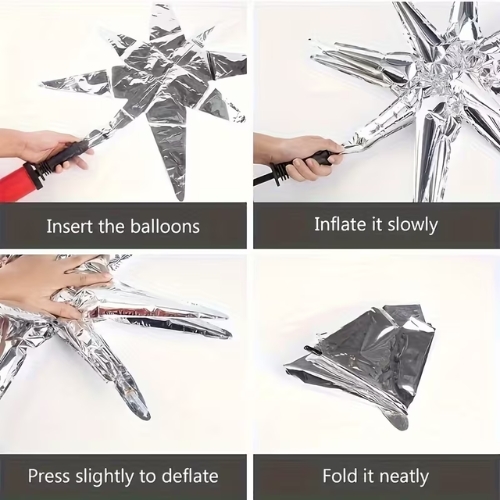 Insert the balloons

Inflate it slowly

Press slightly to deflate

Fold it neatly